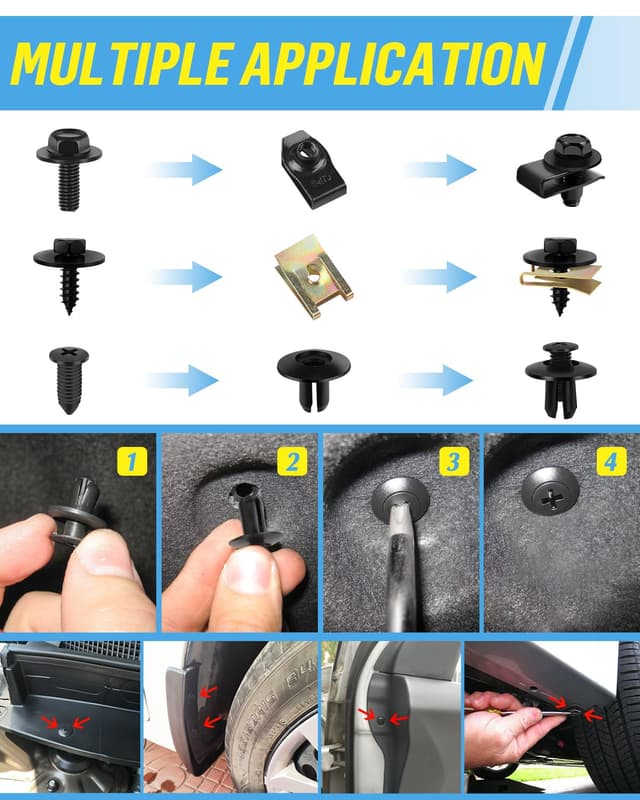 MULTIPLE APPLICATION

1

2

3

4