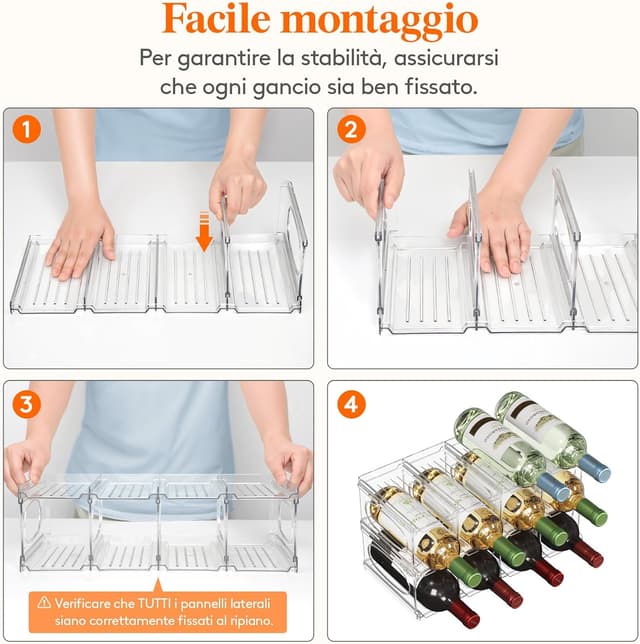 Facile montaggio

Per garantire la stabilità, assicurarsi che ogni gancio sia ben fissato.

1

2

3

⚠ Verificare che TUTTI i pannelli laterali siano correttamente fissati al ripiano.

4