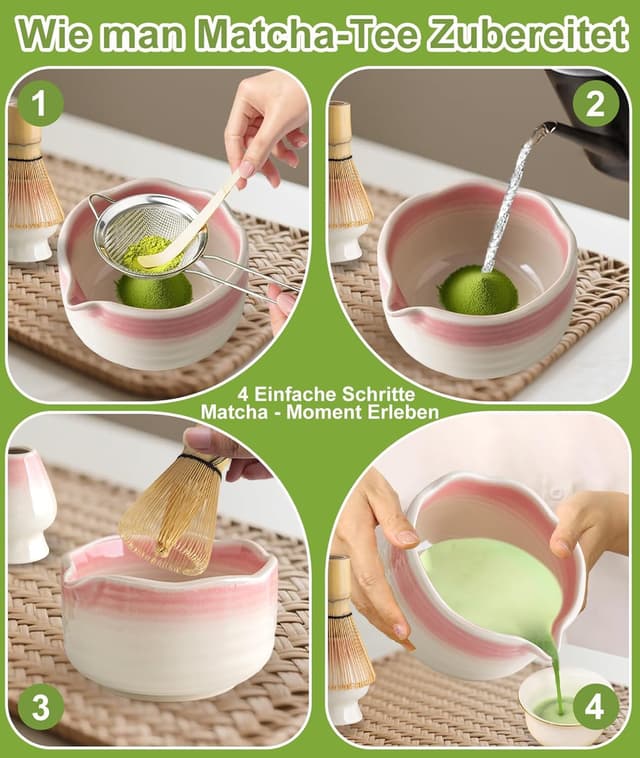 Wie man Matcha-Tee Zubereitet

1

2

4 Einfache Schritte
Matcha - Moment Erleben

3

4