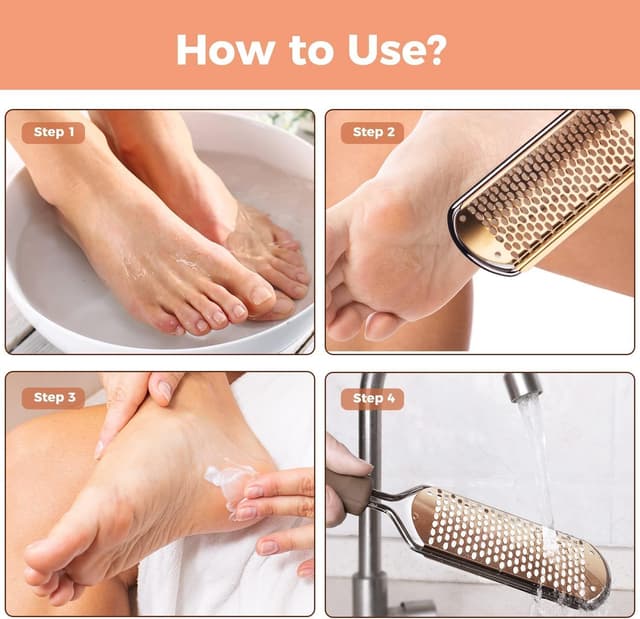 How to Use?

Step 1

Step 2

Step 3

Step 4