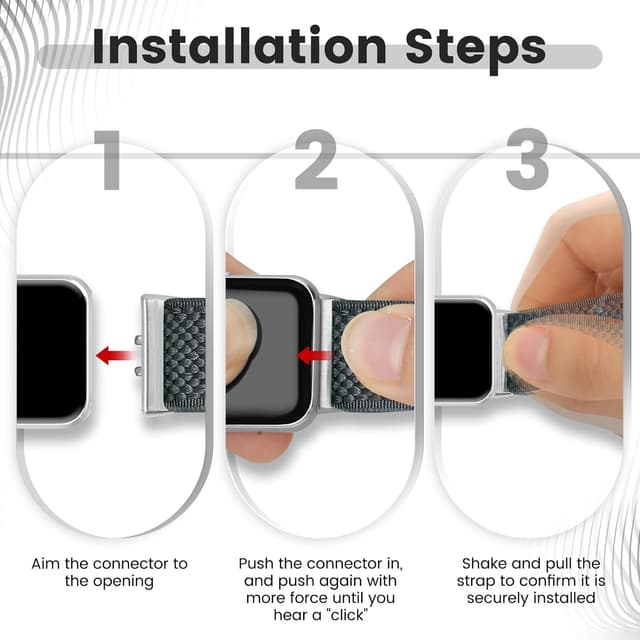 Installation Steps

1

2

3

Aim the connector to the opening

Push the connector in, and push again with more force until you hear a "click"

Shake and pull the strap to confirm it is securely installed