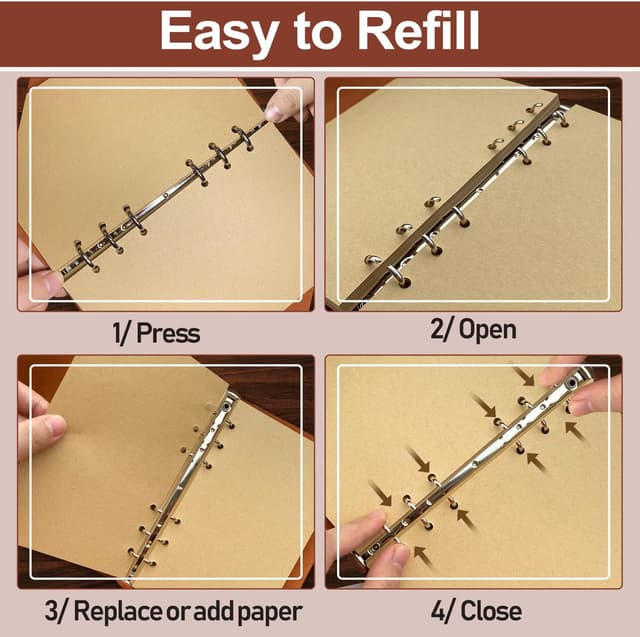 Easy to Refill

1/ Press

2/ Open

3/ Replace or add paper

4/ Close