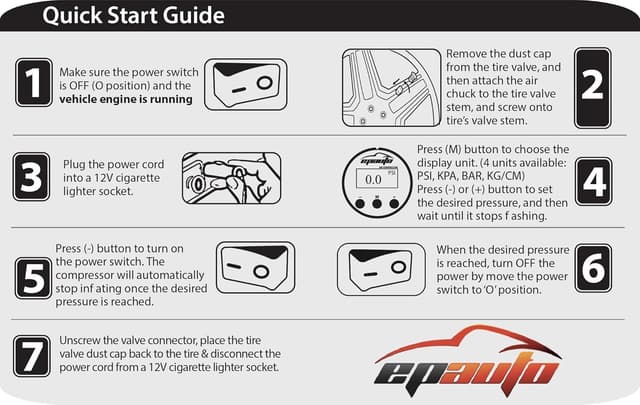 Quick Start Guide

1

Make sure the power switch is OFF (O position) and the **vehicle engine is running**

Remove the dust cap from the tire valve, and then attach the air chuck to the tire valve stem, and screw onto tire's valve stem.

2

3

Plug the power cord into a 12V cigarette lighter socket.

epauto

0.0 PSI

Press (M) button to choose the display unit. (4 units available: PSI, KPA, BAR, KG/CM) Press (-) or (+) button to set the desired pressure, and then wait until it stops f ashing.

4

5

Press (-) button to turn on the power switch. The compressor will automatically stop inf ating once the desired pressure is reached.

When the desired pressure is reached, turn OFF the power by move the power switch to 'O' position.

6

7

Unscrew the valve connector, place the tire valve dust cap back to the tire & disconnect the power cord from a 12V cigarette lighter socket.

epauto