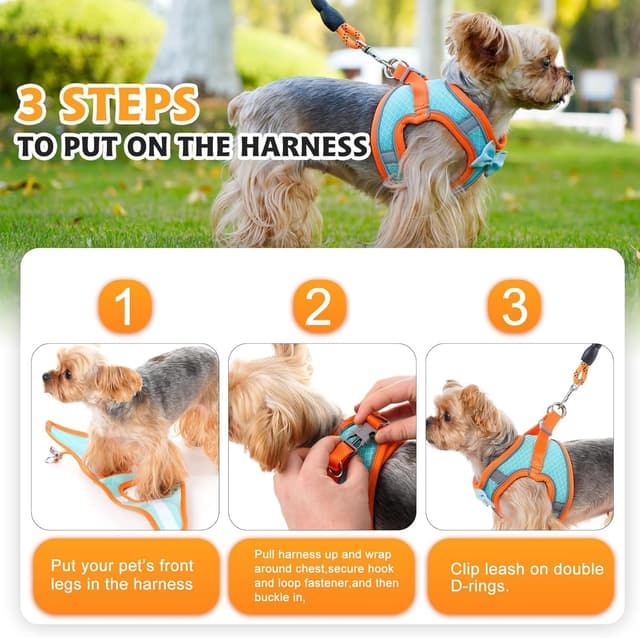 3 STEPS
TO PUT ON THE HARNESS

1

2

3

Put your pet's front legs in the harness

Pull harness up and wrap around chest,secure hook and loop fastener,and then buckle in,

Clip leash on double D-rings.