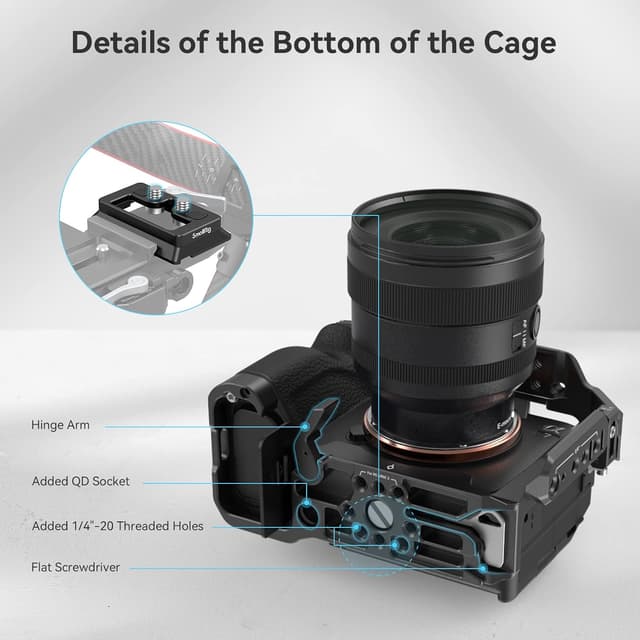 Details of the Bottom of the Cage

SmallRig

Hinge Arm

Added QD Socket

Added 1/4"-20 Threaded Holes

Flat Screwdriver