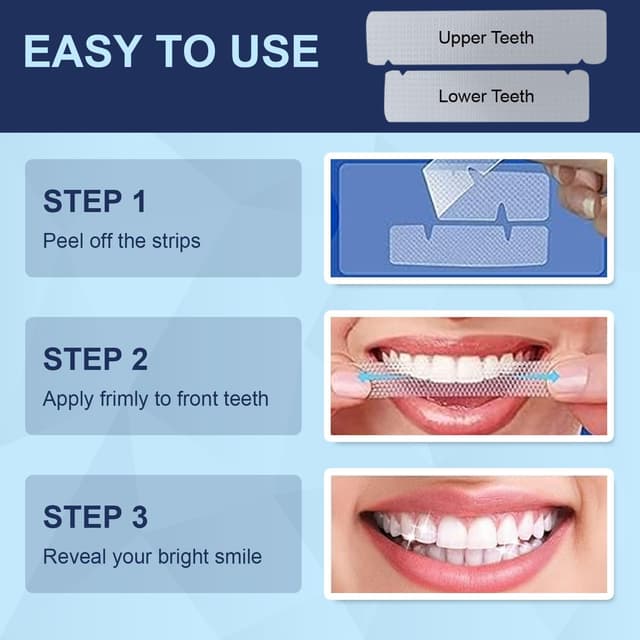 EASY TO USE

Upper Teeth

Lower Teeth

STEP 1
Peel off the strips

STEP 2
Apply frimly to front teeth

STEP 3
Reveal your bright smile