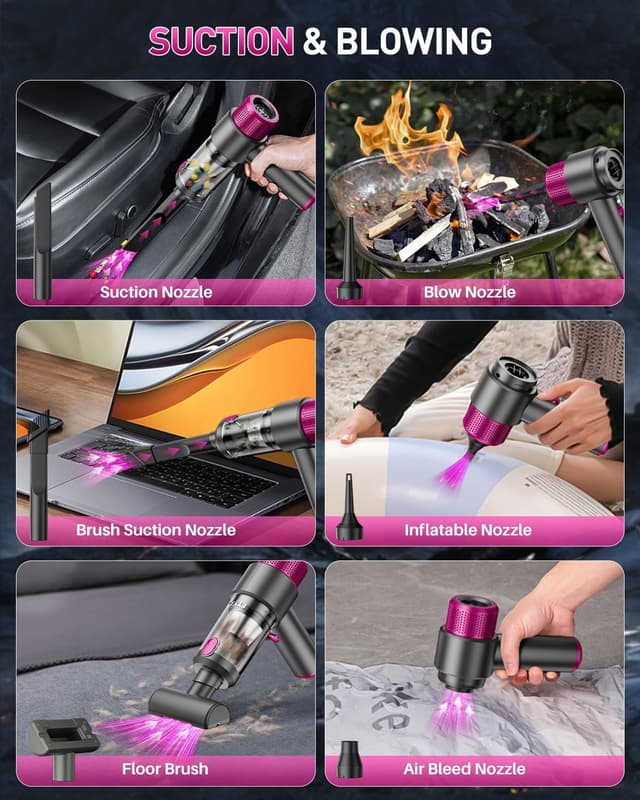 SUCTION & BLOWING

Suction Nozzle

Blow Nozzle

Brush Suction Nozzle

Inflatable Nozzle

Floor Brush

Air Bleed Nozzle