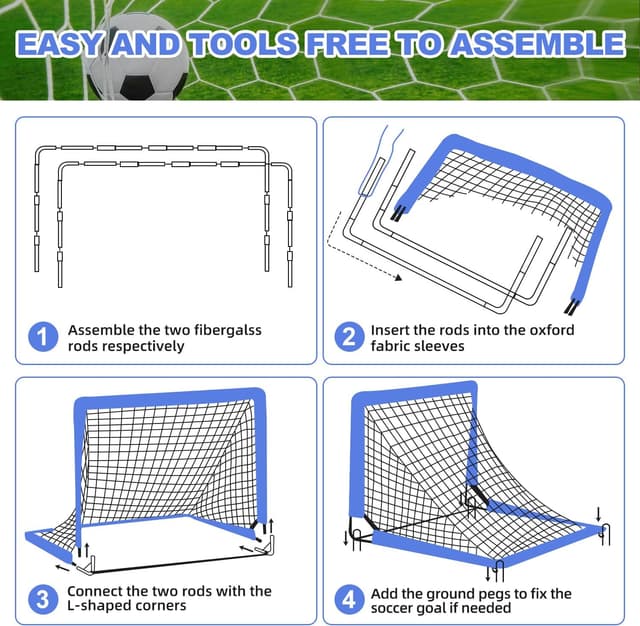 EASY AND TOOLS FREE TO ASSEMBLE

1 Assemble the two fibergalss rods respectively

2 Insert the rods into the oxford fabric sleeves

3 Connect the two rods with the L-shaped corners

4 Add the ground pegs to fix the soccer goal if needed