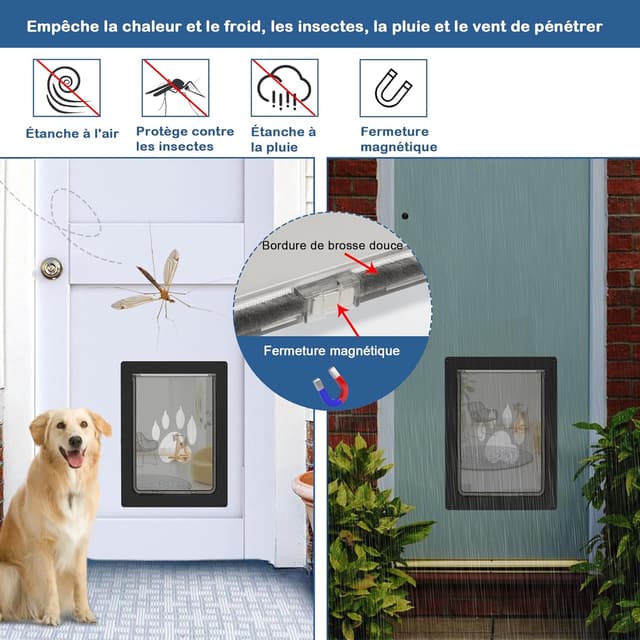 Empêche la chaleur et le froid, les insectes, la pluie et le vent de pénétrer

Étanche à l'air

Protège contre les insectes

Étanche à la pluie

Fermeture magnétique

Bordure de brosse douce

Fermeture magnétique