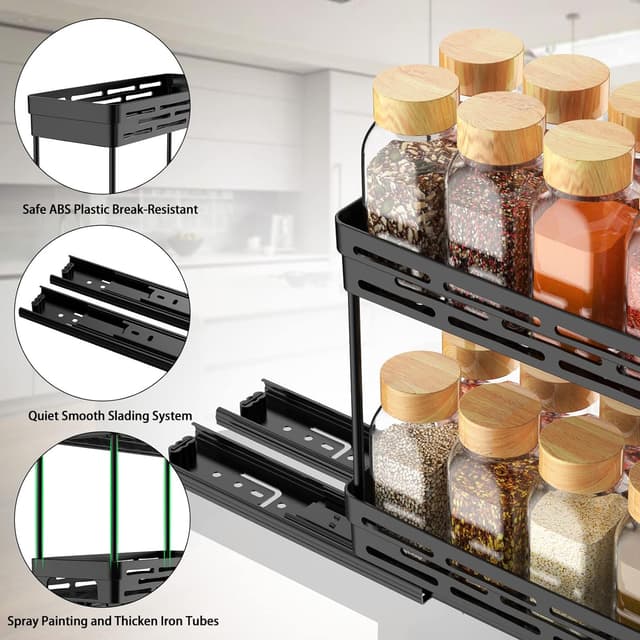 Safe ABS Plastic Break-Resistant

Quiet Smooth Slading System

Spray Painting and Thicken Iron Tubes