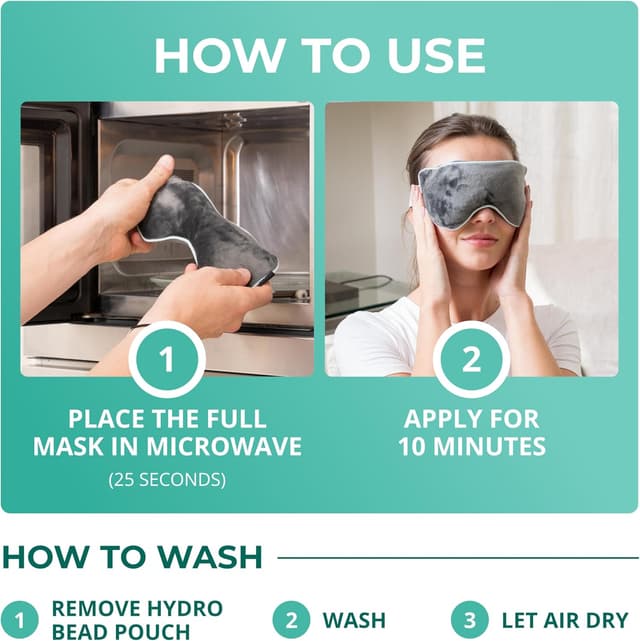 HOW TO USE

1

PLACE THE FULL MASK IN MICROWAVE

(25 SECONDS)

2

APPLY FOR 10 MINUTES

HOW TO WASH

1 REMOVE HYDRO BEAD POUCH

2 WASH

3 LET AIR DRY