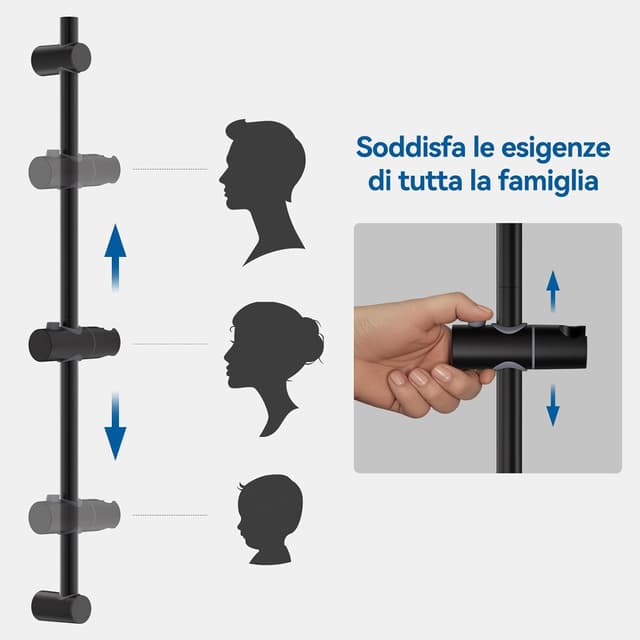 Soddisfa le esigenze di tutta la famiglia