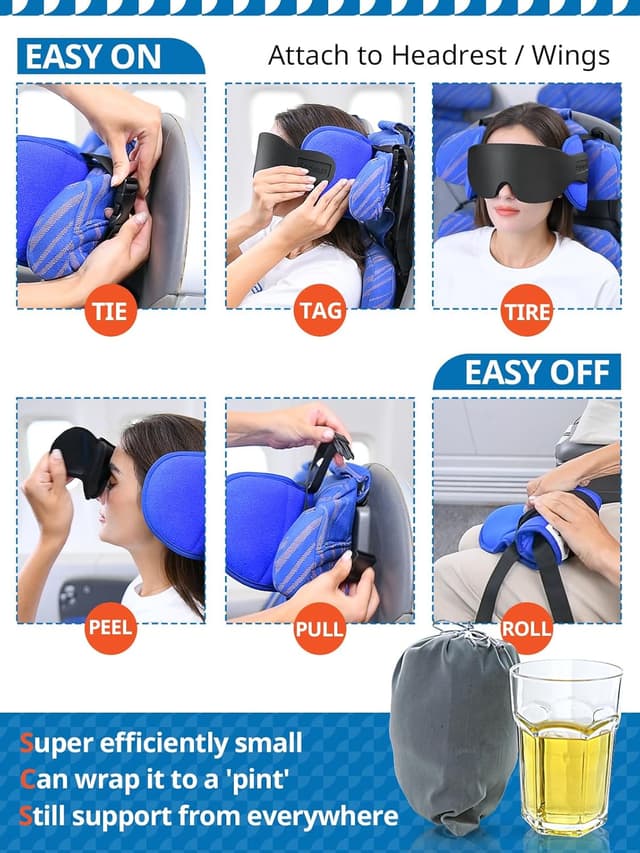 EASY ON

Attach to Headrest / Wings

TIE

TAG

TIRE

EASY OFF

PEEL

PULL

ROLL

Super efficiently small
Can wrap it to a 'pint'
Still support from everywhere