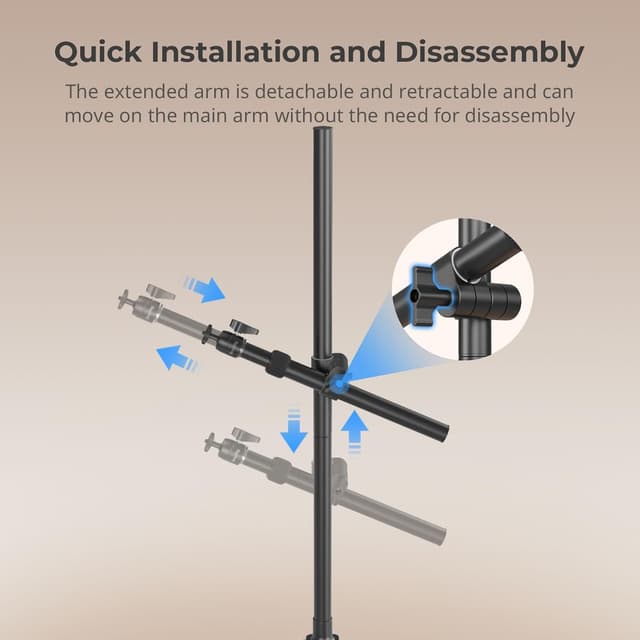 Quick Installation and Disassembly

The extended arm is detachable and retractable and can move on the main arm without the need for disassembly