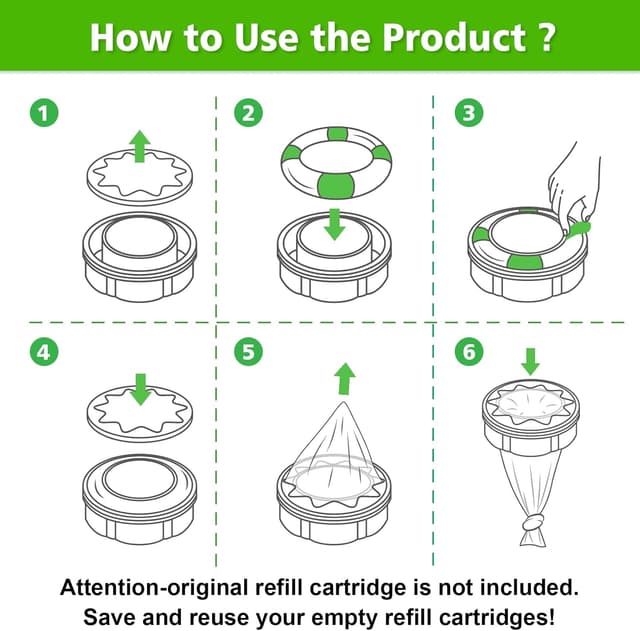 How to Use the Product ?

1

2

3

4

5

6

Attention-original refill cartridge is not included.
Save and reuse your empty refill cartridges!