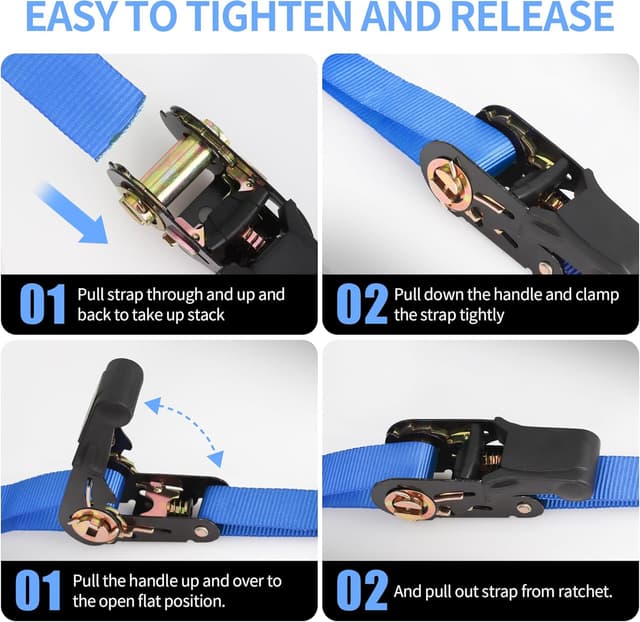 EASY TO TIGHTEN AND RELEASE

01 Pull strap through and up and back to take up stack

02 Pull down the handle and clamp the strap tightly

01 Pull the handle up and over to the open flat position.

02 And pull out strap from ratchet.