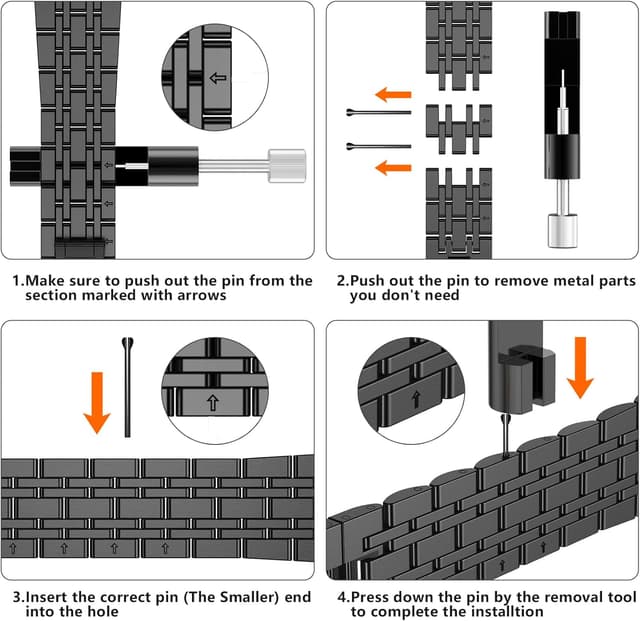 1.Make sure to push out the pin from the section marked with arrows

2.Push out the pin to remove metal parts you don't need

3.Insert the correct pin (The Smaller) end into the hole

4.Press down the pin by the removal tool to complete the installtion