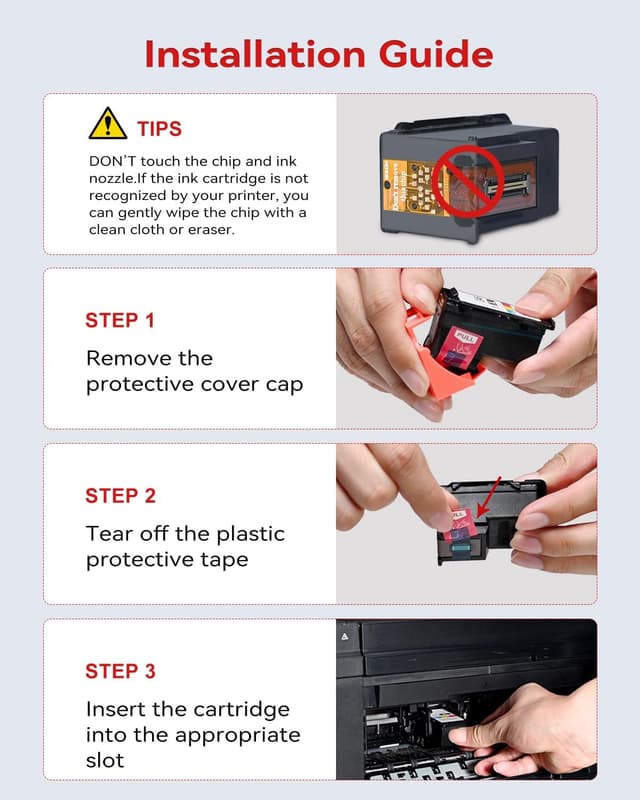 Installation Guide

TIPS

DON'T touch the chip and ink nozzle.If the ink cartridge is not recognized by your printer, you can gently wipe the chip with a clean cloth or eraser.

STEP 1

Remove the protective cover cap

PULL

STEP 2

Tear off the plastic protective tape

PULL

STEP 3

Insert the cartridge into the appropriate slot