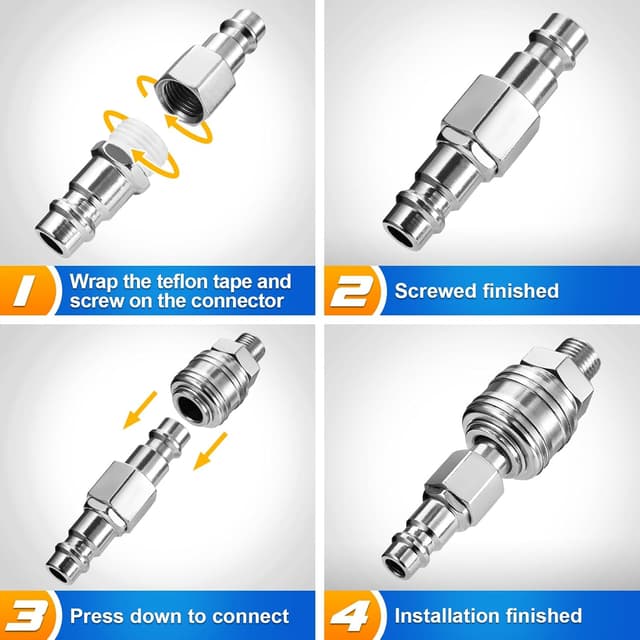 1 Wrap the teflon tape and screw on the connector

2 Screwed finished

3 Press down to connect

4 Installation finished