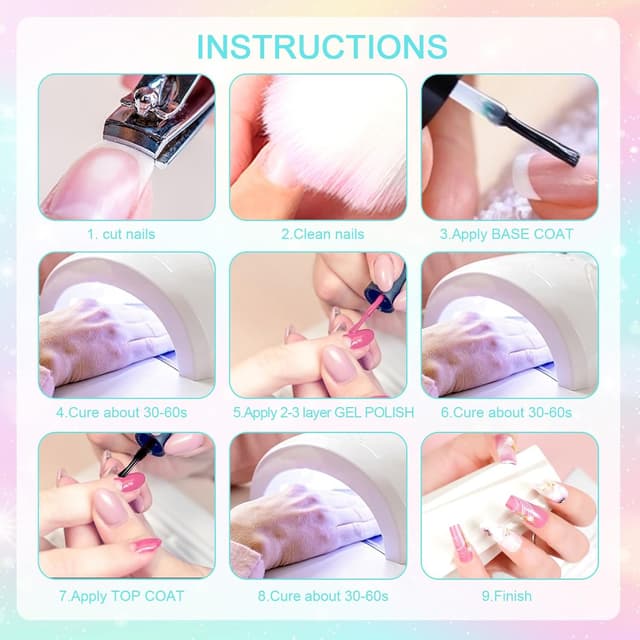 INSTRUCTIONS

1. cut nails

2.Clean nails

3.Apply BASE COAT

4.Cure about 30-60s

5.Apply 2-3 layer GEL POLISH

6.Cure about 30-60s

7.Apply TOP COAT

8.Cure about 30-60s

9.Finish