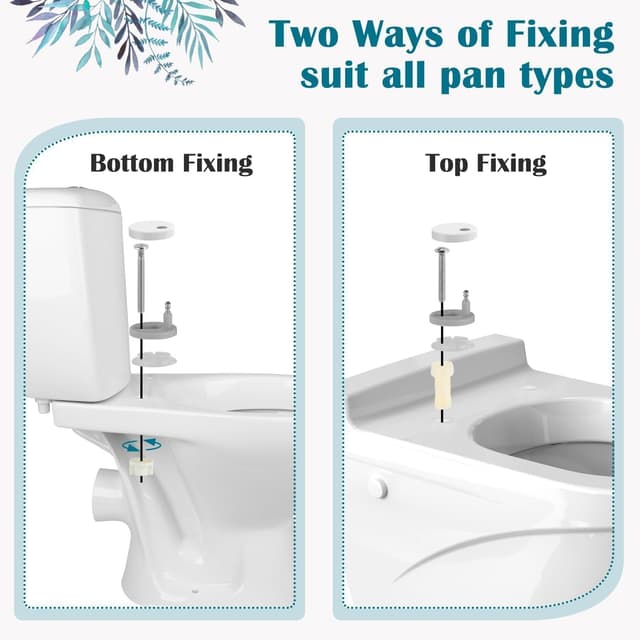 Two Ways of Fixing
suit all pan types

Bottom Fixing

Top Fixing