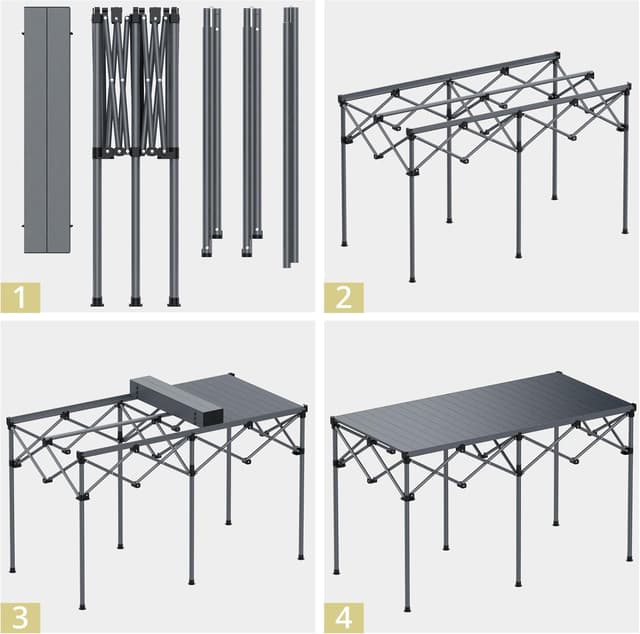 1

2

3

4