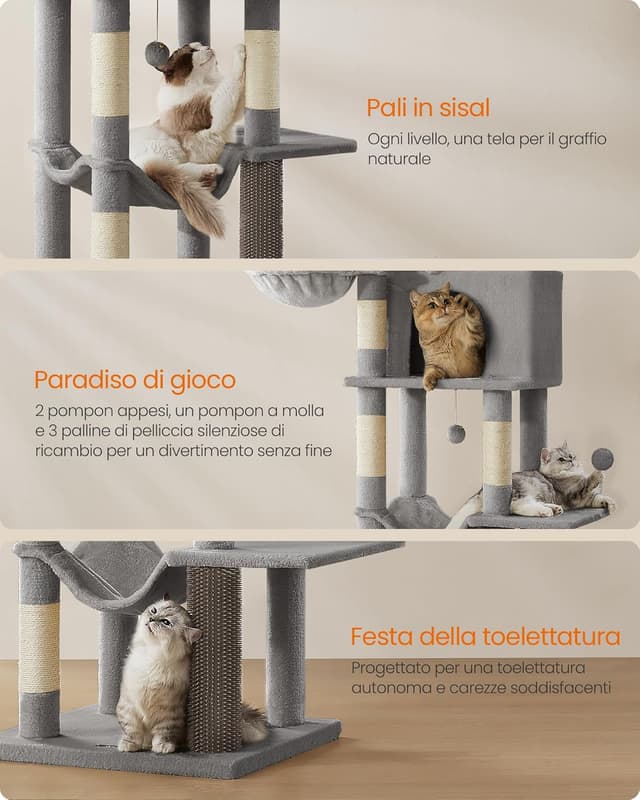 Pali in sisal
Ogni livello, una tela per il graffio naturale

Paradiso di gioco
2 pompon appesi, un pompon a molla e 3 palline di pelliccia silenziose di ricambio per un divertimento senza fine

Festa della toelettatura
Progettato per una toelettatura autonoma e carezze soddisfacenti