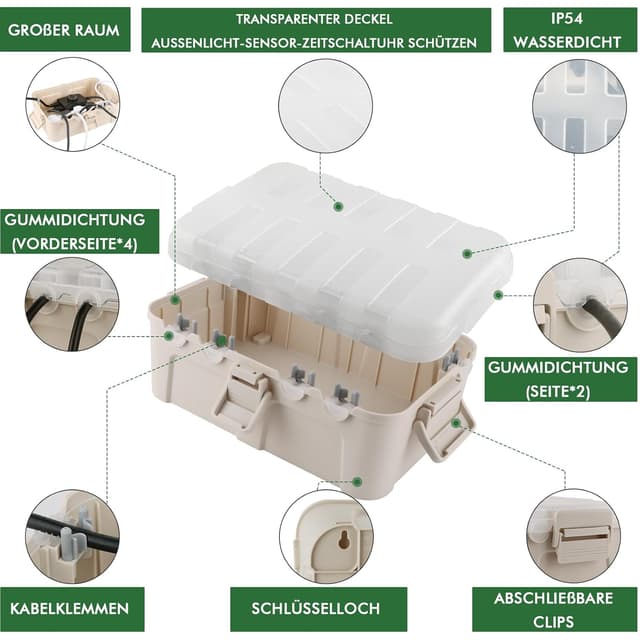 GROßER RAUM

TRANSPARENTER DECKEL
AUSSENLICHT-SENSOR-ZEITSCHALTUHR SCHÜTZEN

IP54
WASSERDICHT

GUMMIDICHTUNG
(VORDERSEITE*4)

GUMMIDICHTUNG
(SEITE*2)

KABELKLEMMEN

SCHLÜSSELLOCH

ABSCHLIEßBARE
CLIPS