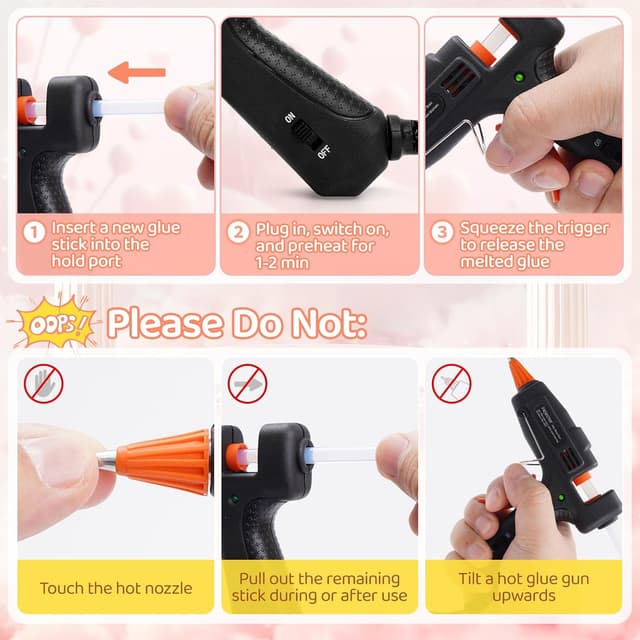 ON
OFF

1 Insert a new glue stick into the hold port

2 Plug in, switch on, and preheat for 1-2 min

3 Squeeze the trigger to release the melted glue

OOPS!

Please Do Not:

Touch the hot nozzle

Pull out the remaining stick during or after use

Tilt a hot glue gun upwards