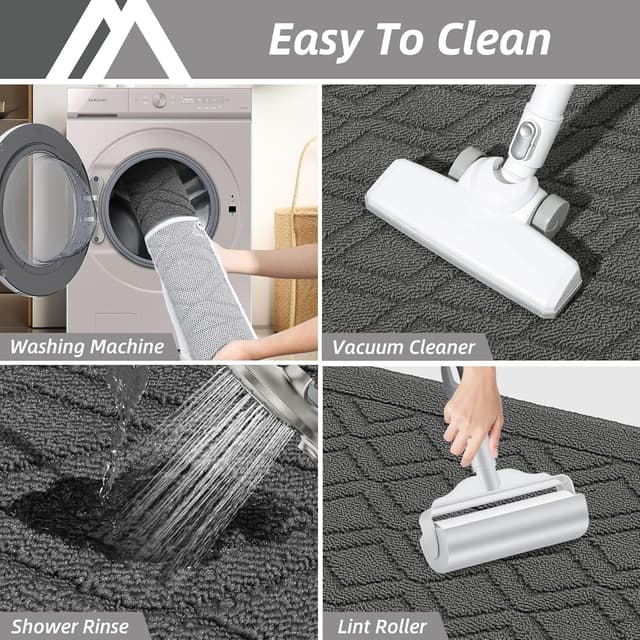 Easy To Clean

SAMSUNG

Washing Machine

Vacuum Cleaner

Shower Rinse

Lint Roller