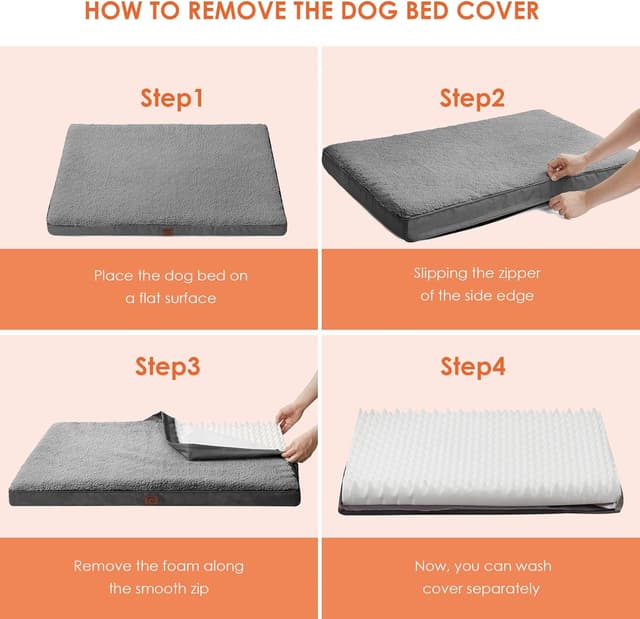 HOW TO REMOVE THE DOG BED COVER

Step1

Place the dog bed on a flat surface

Step2

Slipping the zipper of the side edge

Step3

Remove the foam along the smooth zip

Step4

Now, you can wash cover separately