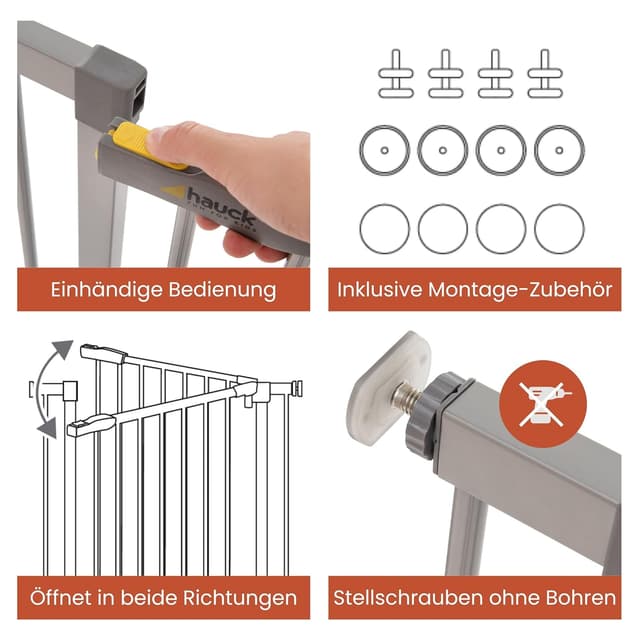 hauck
FUN FOR KIDS

Einhändige Bedienung

Inklusive Montage-Zubehör

Öffnet in beide Richtungen

Stellschrauben ohne Bohren