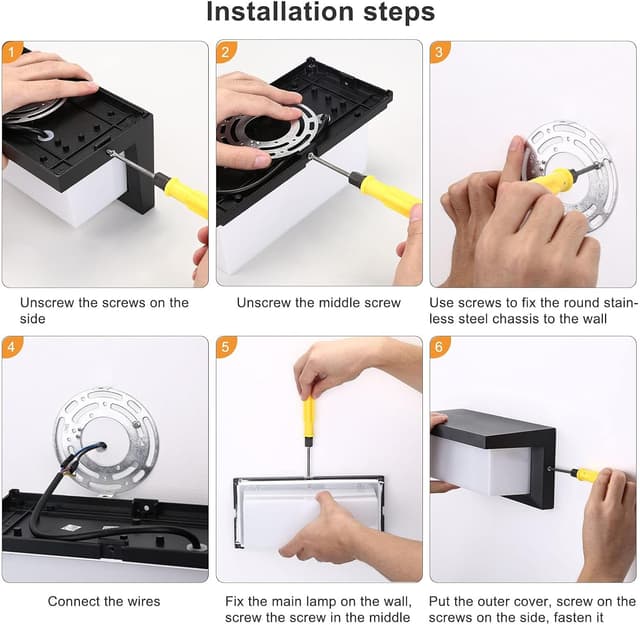 Installation steps

1

Unscrew the screws on the side

2

Unscrew the middle screw

3

Use screws to fix the round stainless steel chassis to the wall

4

Connect the wires

5

Fix the main lamp on the wall, screw the screw in the middle

6

Put the outer cover, screw on the screws on the side, fasten it