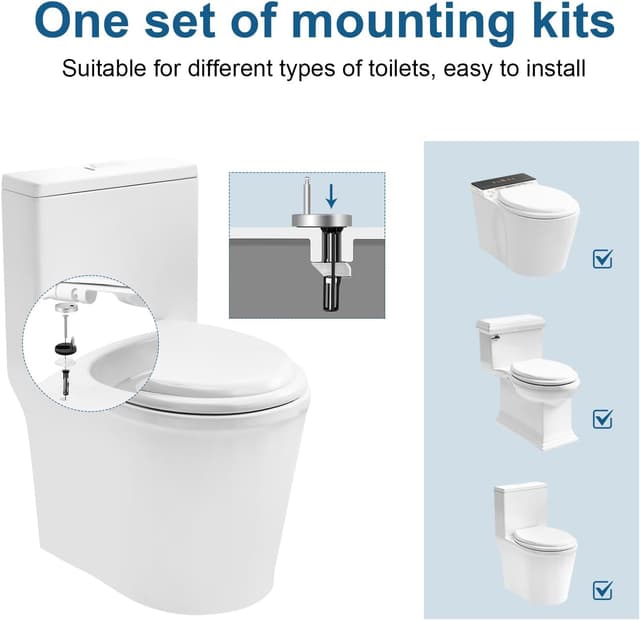 One set of mounting kits

Suitable for different types of toilets, easy to install