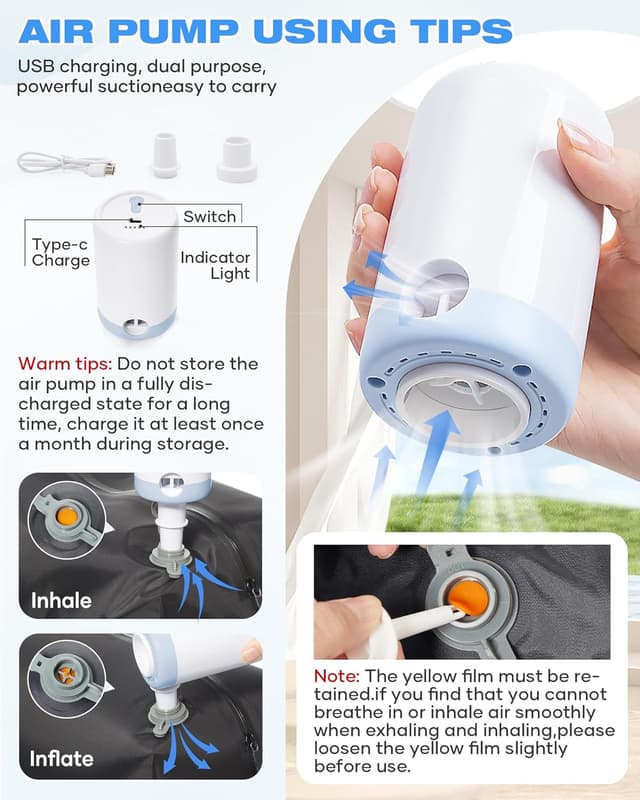 AIR PUMP USING TIPS

USB charging, dual purpose, powerful suctioneasy to carry

Switch

Type-c Charge

Indicator Light

Warm tips: Do not store the air pump in a fully discharged state for a long time, charge it at least once a month during storage.

Inhale

Inflate

Note: The yellow film must be retained.if you find that you cannot breathe in or inhale air smoothly when exhaling and inhaling,please loosen the yellow film slightly before use.