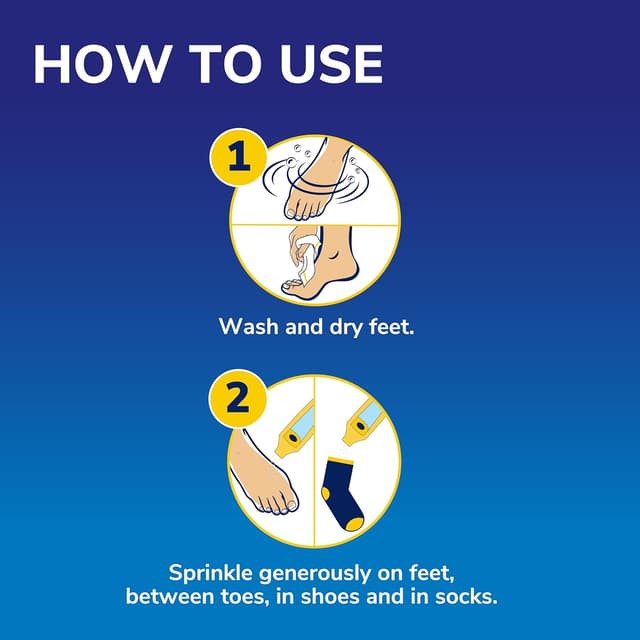 HOW TO USE

1

Wash and dry feet.

2

Sprinkle generously on feet, between toes, in shoes and in socks.