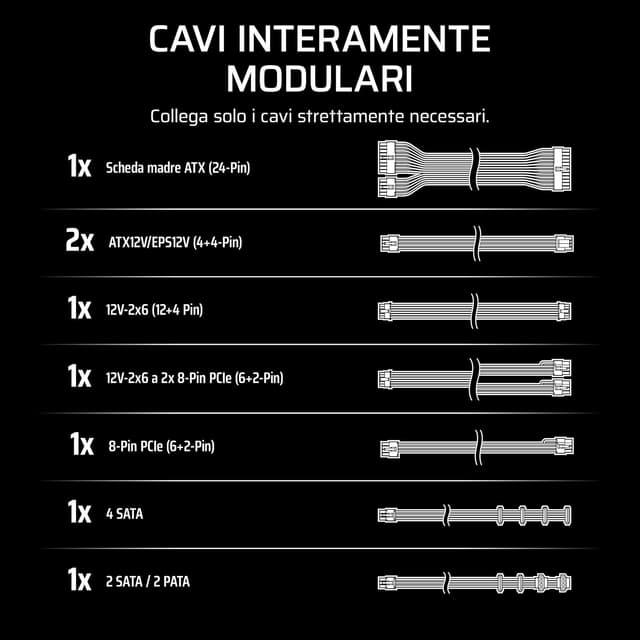 CAVI INTERAMENTE MODULARI

Collega solo i cavi strettamente necessari.

1x Scheda madre ATX (24-Pin)

2x ATX12V/EPS12V (4+4-Pin)

1x 12V-2x6 (12+4 Pin)

1x 12V-2x6 a 2x 8-Pin PCIe (6+2-Pin)

1x 8-Pin PCIe (6+2-Pin)

1x 4 SATA

1x 2 SATA / 2 PATA