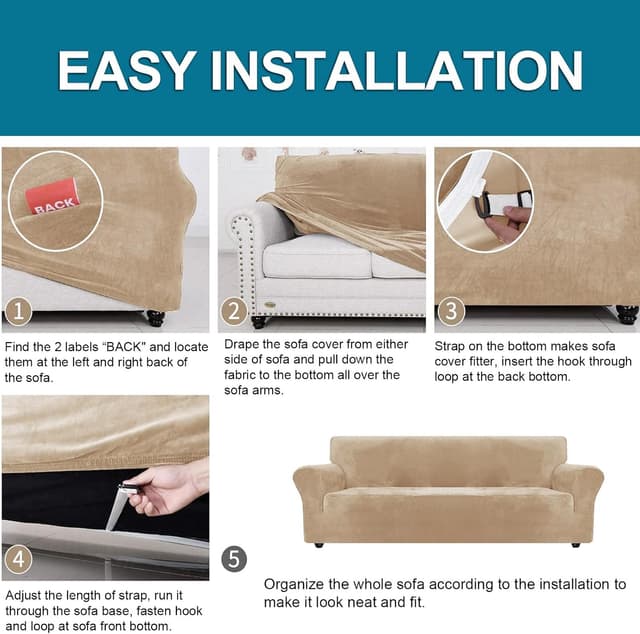 EASY INSTALLATION

BACK

1

Find the 2 labels "BACK" and locate them at the left and right back of the sofa.

2

Drape the sofa cover from either side of sofa and pull down the fabric to the bottom all over the sofa arms.

3

Strap on the bottom makes sofa cover fitter, insert the hook through loop at the back bottom.

4

Adjust the length of strap, run it through the sofa base, fasten hook and loop at sofa front bottom.

5

Organize the whole sofa according to the installation to make it look neat and fit.