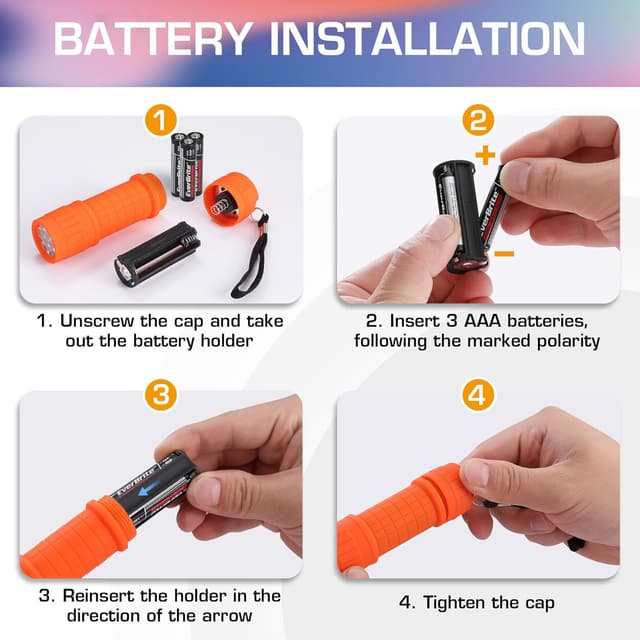 BATTERY INSTALLATION

1

EverBrite

1. Unscrew the cap and take out the battery holder

2

+

EverBrite

−

2. Insert 3 AAA batteries, following the marked polarity

3

EverBrite

3. Reinsert the holder in the direction of the arrow

4

4. Tighten the cap