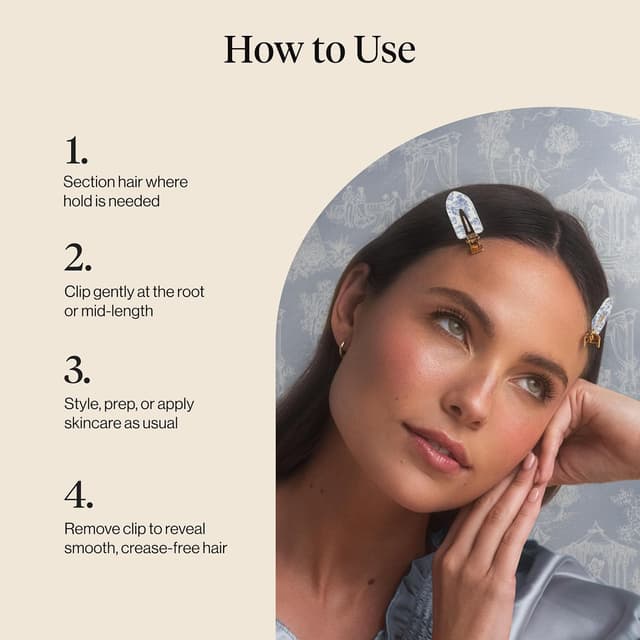 How to Use

1.
Section hair where hold is needed

2.
Clip gently at the root or mid-length

3.
Style, prep, or apply skincare as usual

4.
Remove clip to reveal smooth, crease-free hair