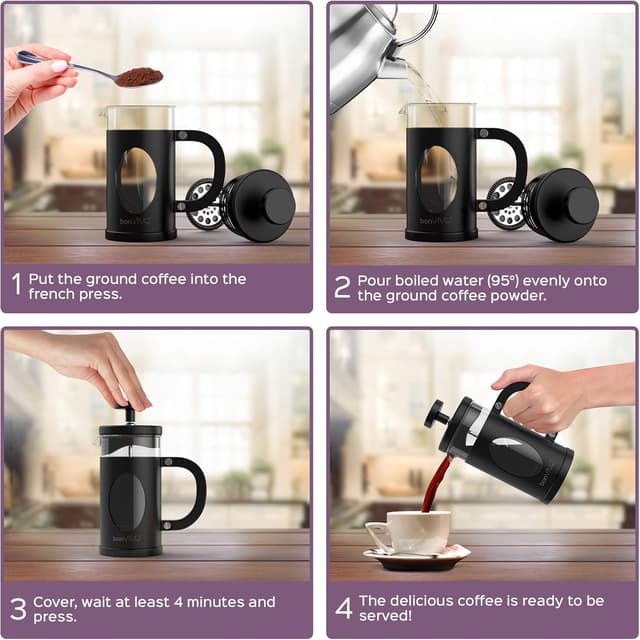 bonVIVO

1 Put the ground coffee into the french press.

bonVIVO

2 Pour boiled water (95°) evenly onto the ground coffee powder.

bonVIVO

3 Cover, wait at least 4 minutes and press.

bonVIVO

4 The delicious coffee is ready to be served!