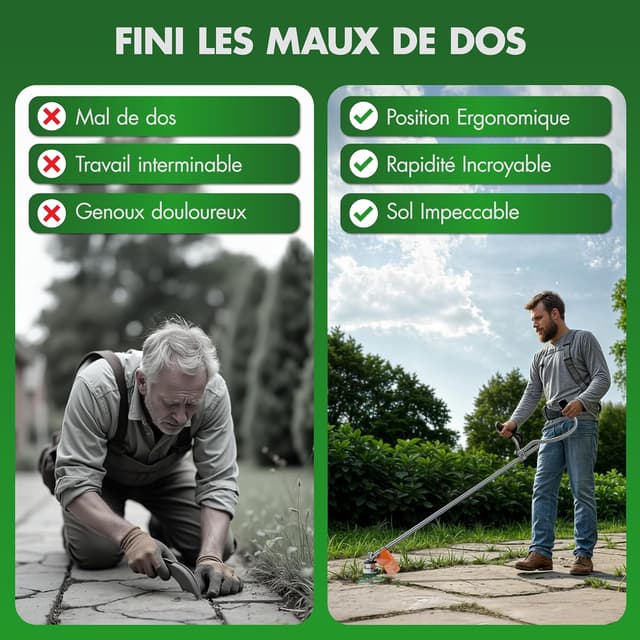 FINI LES MAUX DE DOS

Mal de dos

Travail interminable

Genoux douloureux

Position Ergonomique

Rapidité Incroyable

Sol Impeccable