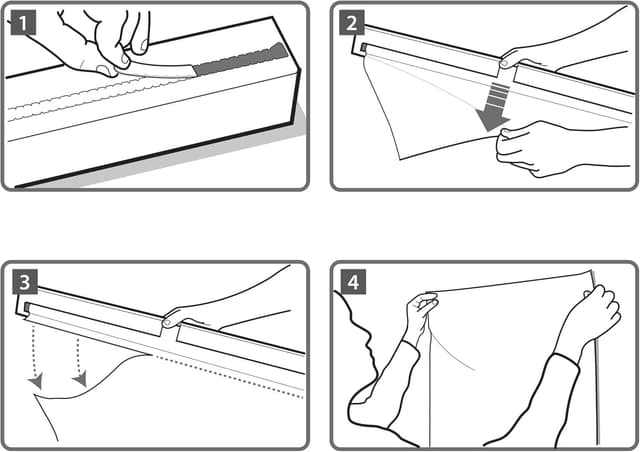 1

2

3

4