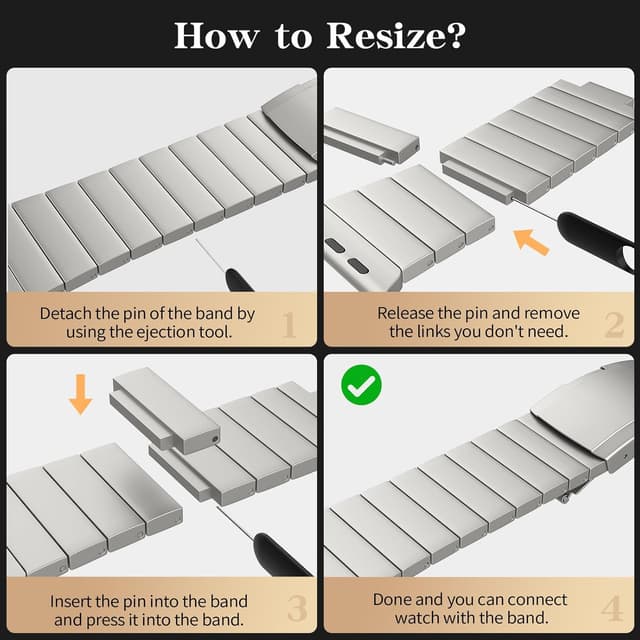 How to Resize?

Detach the pin of the band by using the ejection tool.

1

Release the pin and remove the links you don't need.

2

Insert the pin into the band and press it into the band.

3

Done and you can connect watch with the band.

4