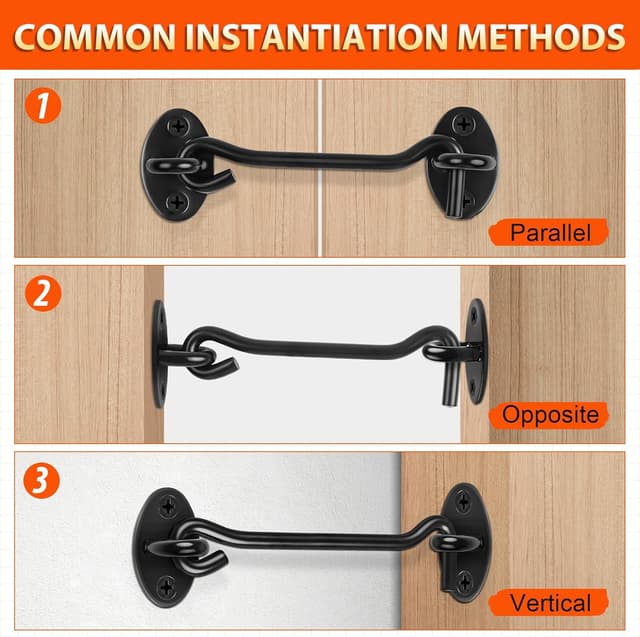 COMMON INSTANTIATION METHODS

1

Parallel

2

Opposite

3

Vertical