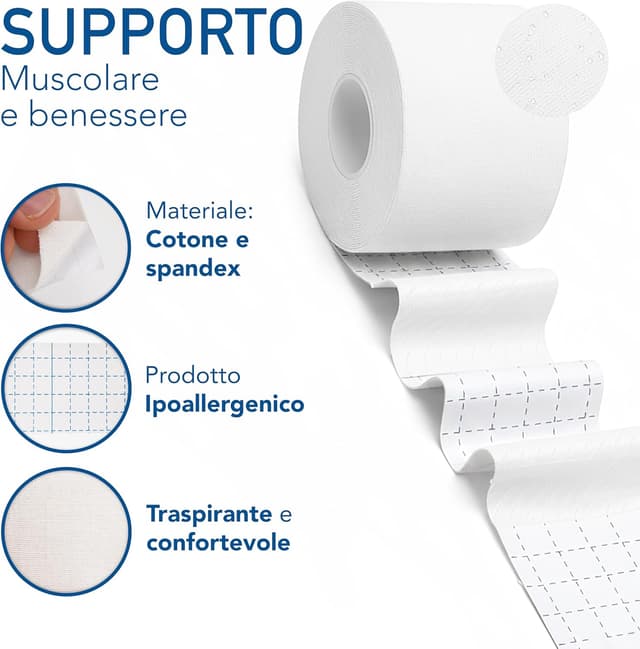 SUPPORTO
Muscolare
e benessere

Materiale:
Cotone e spandex

Prodotto
Ipoallergenico

Traspirante e confortevole