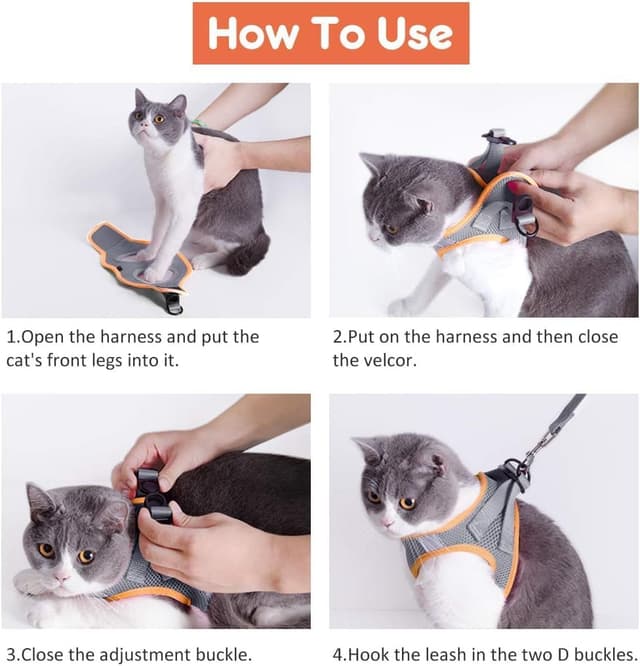 How To Use

1.Open the harness and put the cat's front legs into it.

2.Put on the harness and then close the velcor.

3.Close the adjustment buckle.

4.Hook the leash in the two D buckles.