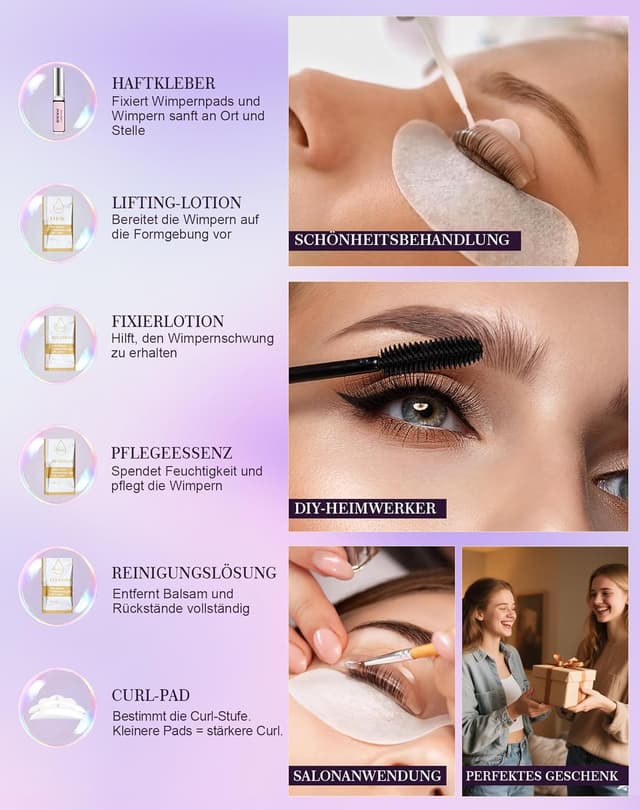 HAFTKLEBER
Fixiert Wimpernpads und Wimpern sanft an Ort und Stelle

LIFTING-LOTION
Bereitet die Wimpern auf die Formgebung vor

FIXIERLOTION
Hilft, den Wimpernschwung zu erhalten

PFLEGEESSENZ
Spendet Feuchtigkeit und pflegt die Wimpern

REINIGUNGSLÖSUNG
Entfernt Balsam und Rückstände vollständig

CURL-PAD
Bestimmt die Curl-Stufe. Kleinere Pads = stärkere Curl.

SCHÖNHEITSBEHANDLUNG

DIY-HEIMWERKER

SALONANWENDUNG

PERFEKTES GESCHENK