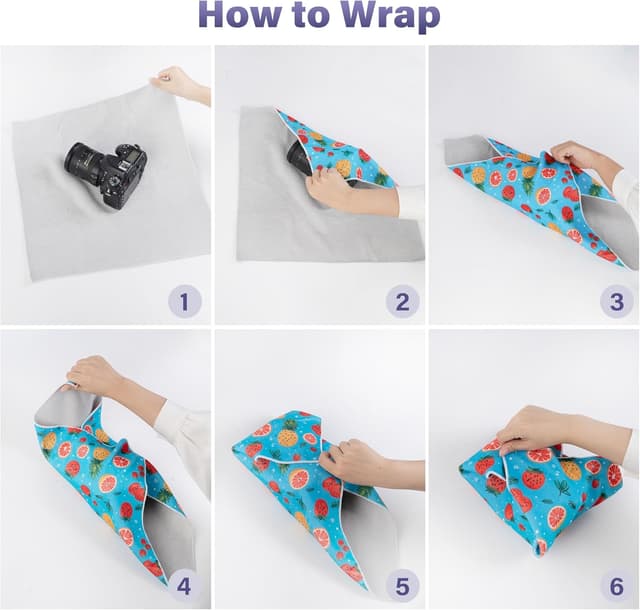 How to Wrap

1

2

3

4

5

6