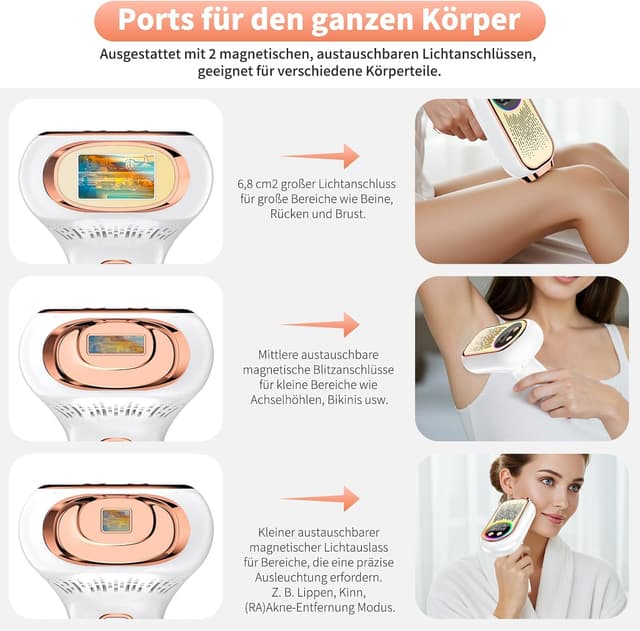 Ports für den ganzen Körper

Ausgestattet mit 2 magnetischen, austauschbaren Lichtanschlüssen, geeignet für verschiedene Körperteile.

6,8 cm2 großer Lichtanschluss für große Bereiche wie Beine, Rücken und Brust.

Mittlere austauschbare magnetische Blitzanschlüsse für kleine Bereiche wie Achselhöhlen, Bikinis usw.

Kleiner austauschbarer magnetischer Lichtauslass für Bereiche, die eine präzise Ausleuchtung erfordern. Z. B. Lippen, Kinn, (RA)Akne-Entfernung Modus.